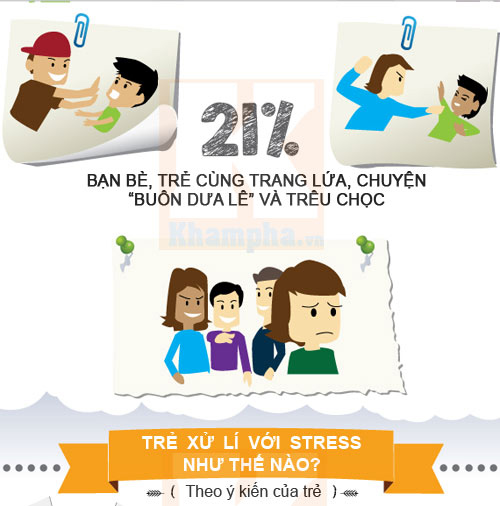 21%

BẠN BÈ, TRẺ CÙNG TRANG LỨA, CHUYỆN "BUÔN DƯA LÊ" VÀ TRÊU CHỌC

Khampha.vn

TRẺ XỬ LÍ VỚI STRESS NHƯ THẾ NÀO?

( Theo ý kiến của trẻ )