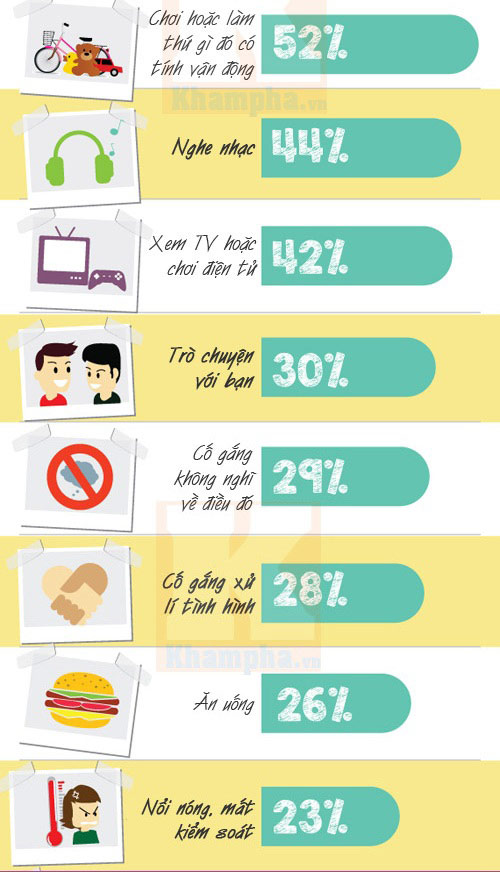 Chơi hoặc làm thứ gì đó có tính vận động
52%

Khampha.vn

Nghe nhạc
44%

Xem TV hoặc chơi điện tử
42%

Trò chuyện với bạn
30%

Cố gắng không nghĩ về điều đó
29%

Cố gắng xử lí tình hình
28%

Khampha.vn

Ăn uống
26%

Nổi nóng, mất kiểm soát
23%