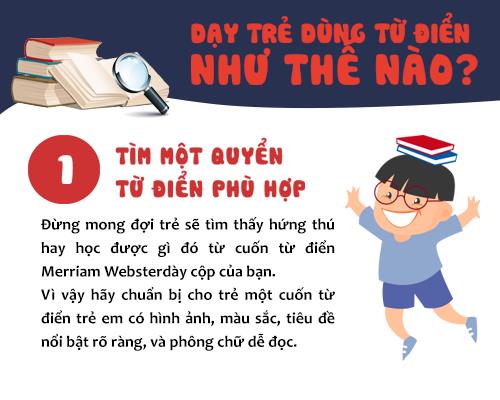 DẠY TRẺ DÙNG TỪ ĐIỂN NHƯ THẾ NÀO?

1

TÌM MỘT QUYỂN TỪ ĐIỂN PHÙ HỢP

Đừng mong đợi trẻ sẽ tìm thấy hứng thú hay học được gì đó từ cuốn từ điển Merriam Websterdày cộp của bạn.
Vì vậy hãy chuẩn bị cho trẻ một cuốn từ điển trẻ em có hình ảnh, màu sắc, tiêu đề nổi bật rõ ràng, và phông chữ dễ đọc.