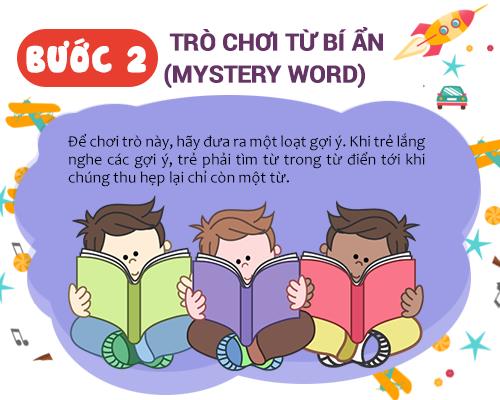 BƯỚC 2

TRÒ CHƠI TỪ BÍ ẨN (MYSTERY WORD)

Để chơi trò này, hãy đưa ra một loạt gợi ý. Khi trẻ lắng nghe các gợi ý, trẻ phải tìm từ trong từ điển tới khi chúng thu hẹp lại chỉ còn một từ.